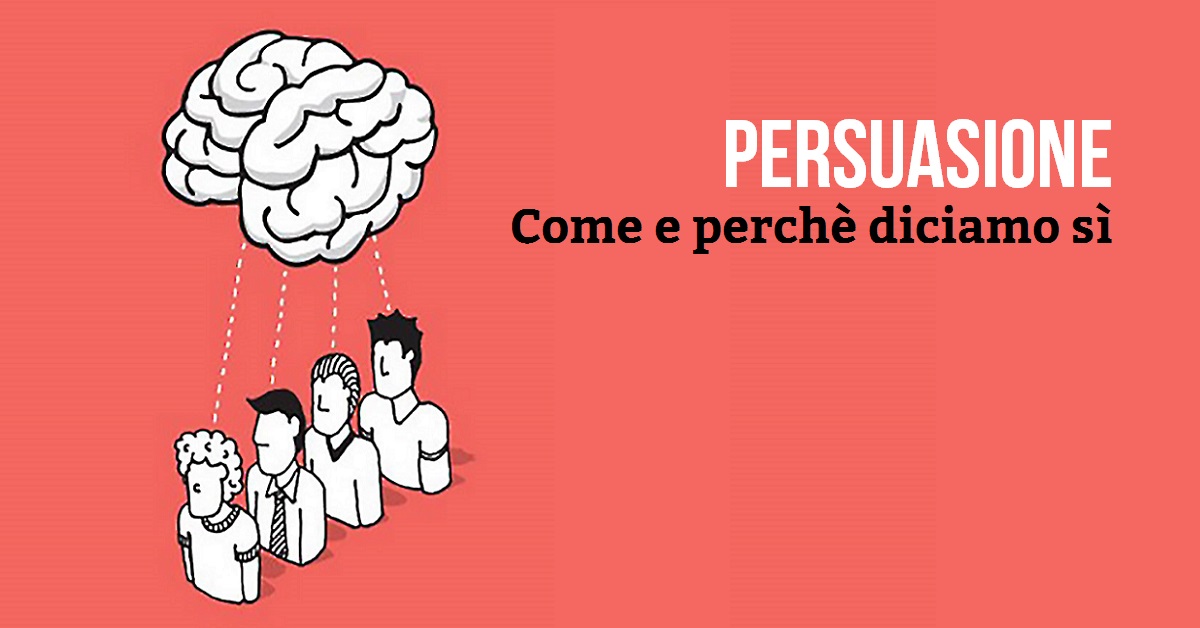 PERSUASIONE
Come e perchè diciamo sì